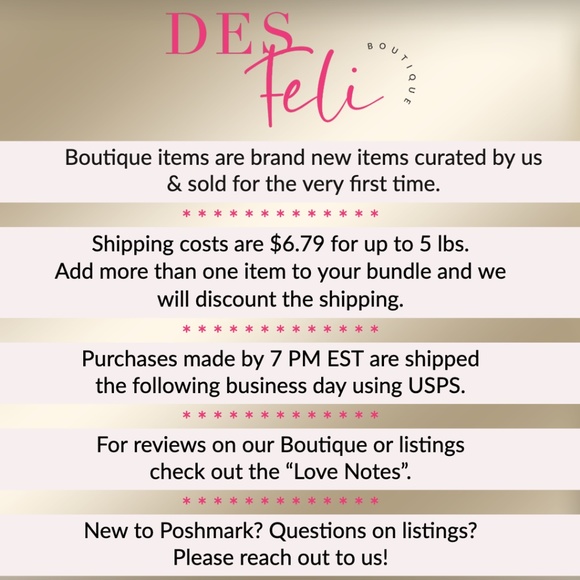 DES Feli
BOUTIQUE

Boutique items are brand new items curated by us & sold for the very first time.

* * * * * * * * * * * * * *

Shipping costs are $6.79 for up to 5 lbs. Add more than one item to your bundle and we will discount the shipping.

* * * * * * * * * * * * * *

Purchases made by 7 PM EST are shipped the following business day using USPS.

* * * * * * * * * * * * * *

For reviews on our Boutique or listings check out the "Love Notes".

* * * * * * * * * * * * * *

New to Poshmark? Questions on listings? Please reach out to us!